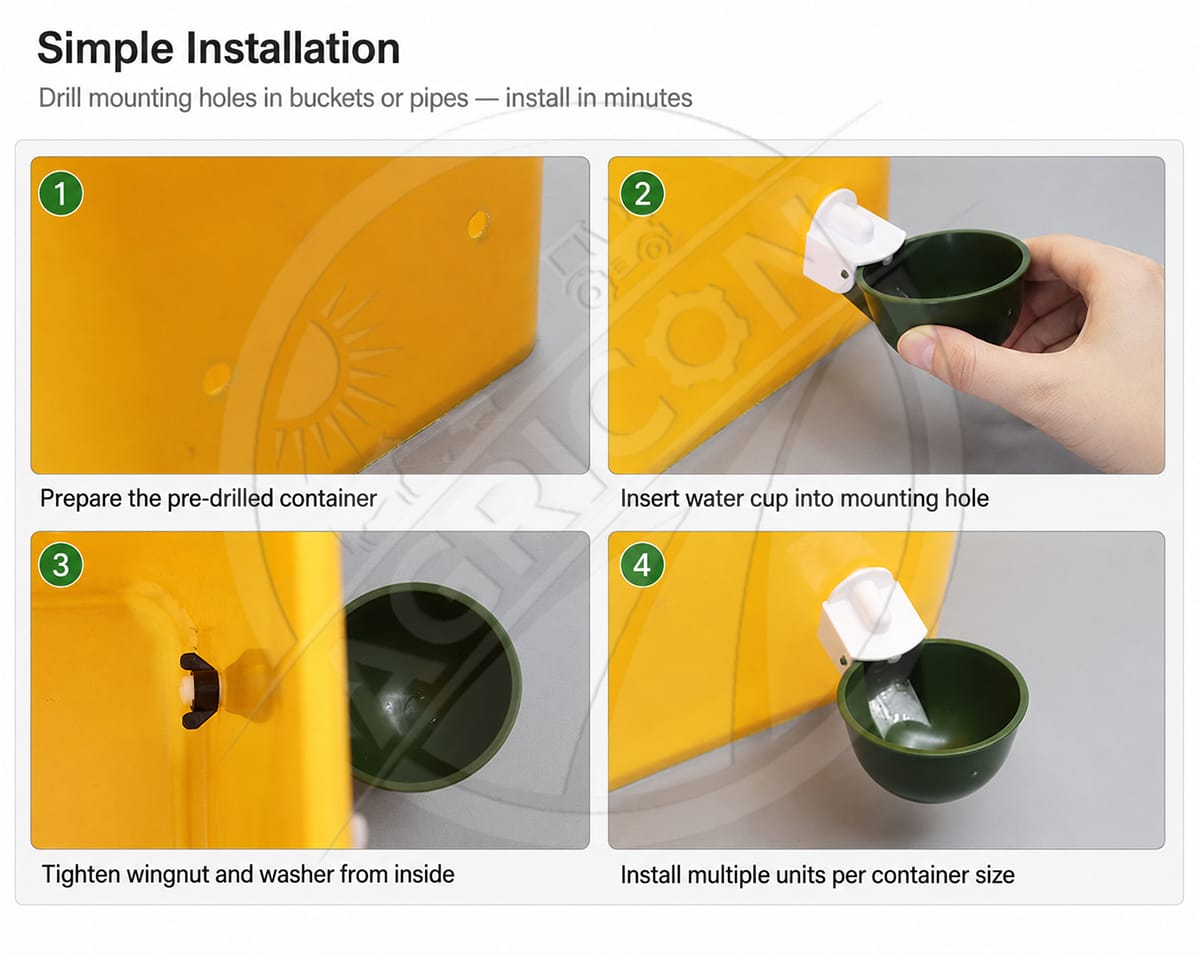 Simple Installation

Drill mounting holes in buckets or pipes — install in minutes

1

Prepare the pre-drilled container

2

Insert water cup into mounting hole

3

Tighten wingnut and washer from inside

4

Install multiple units per container size

AGRICOM